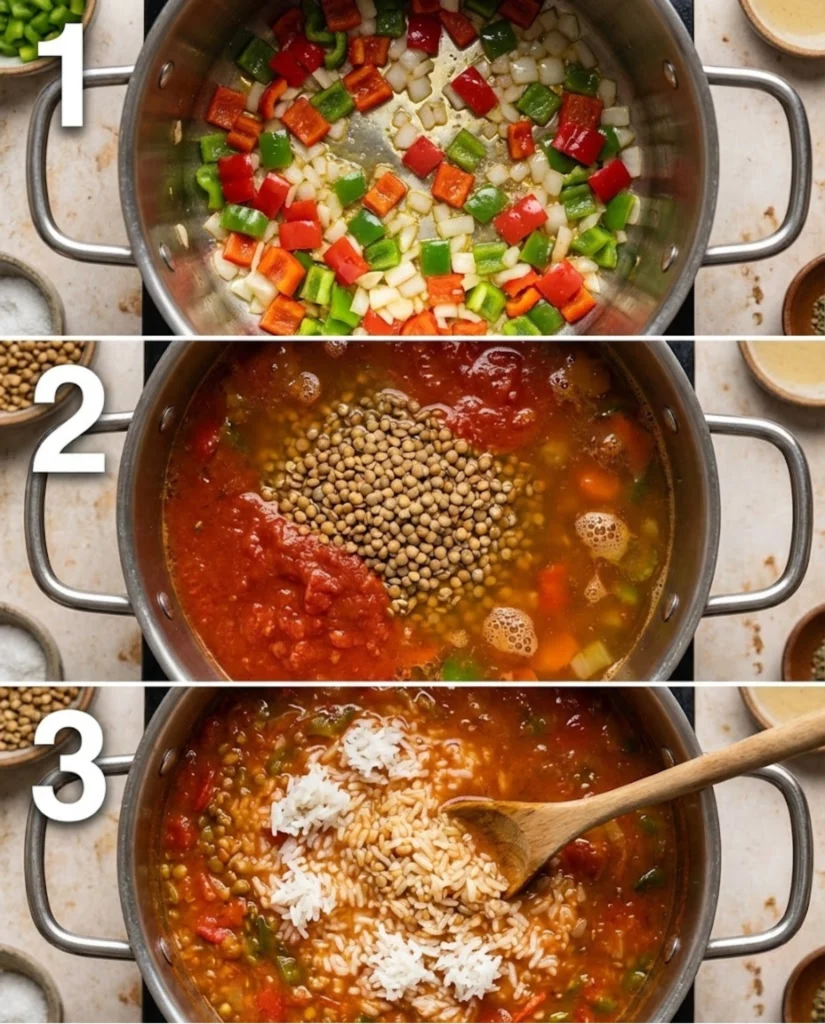 1

2

3