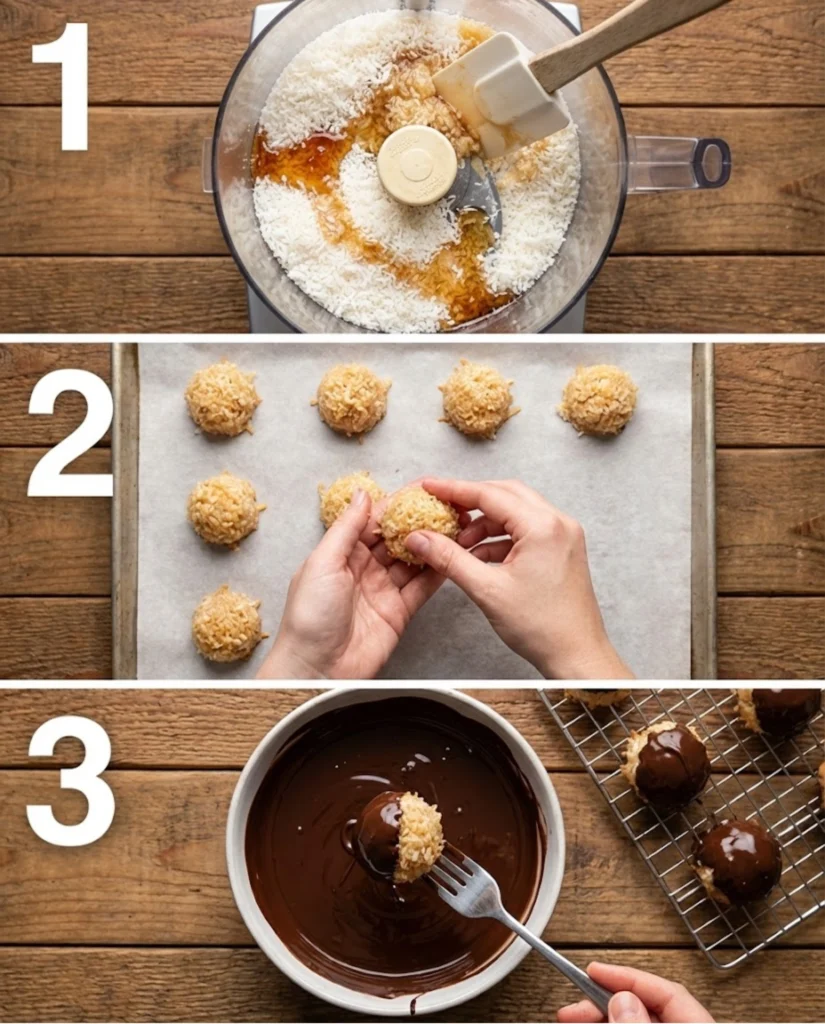 1

2

3