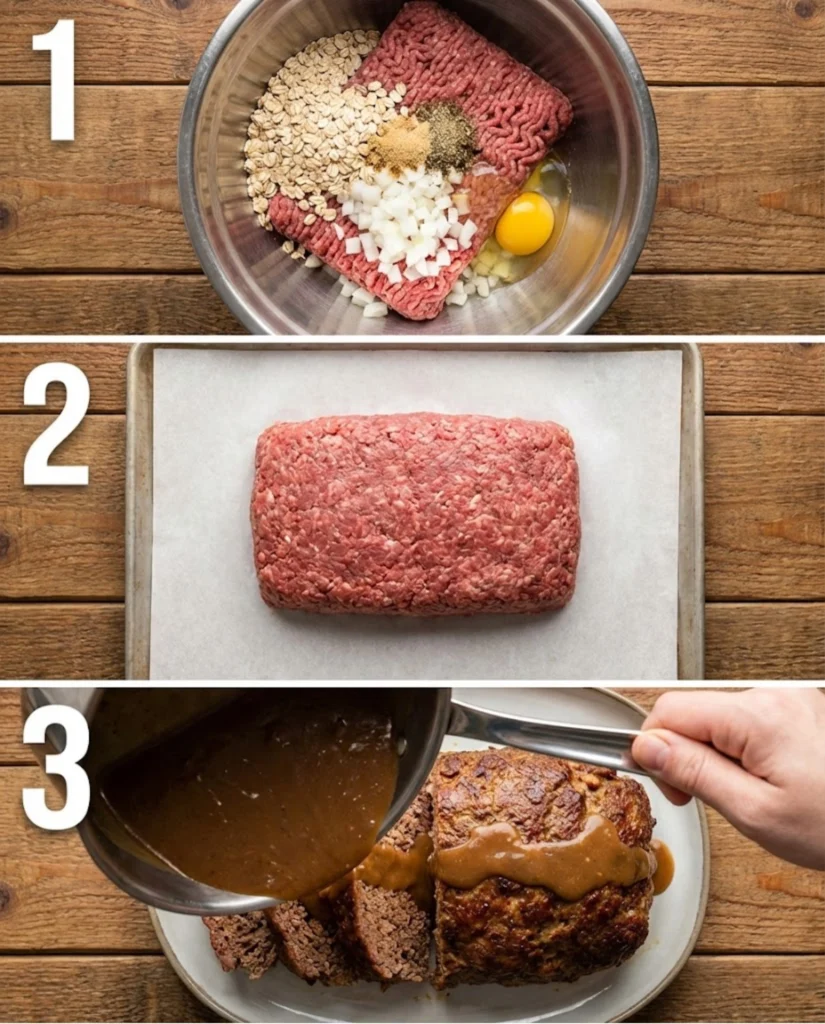 1

2

3